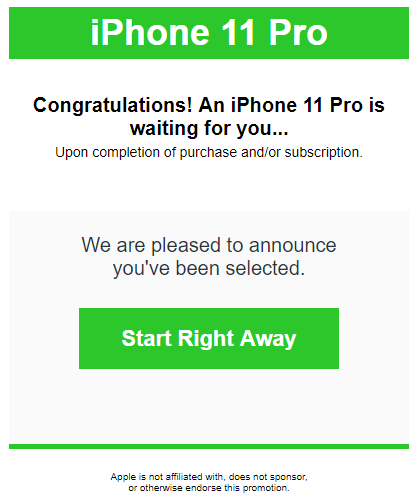 iPhone 11 Pro

Congratulations! An iPhone 11 Pro is waiting for you...
Upon completion of purchase and/or subscription.

We are pleased to announce you've been selected.

Start Right Away

Apple is not affiliated with, does not sponsor, or otherwise endorse this promotion.